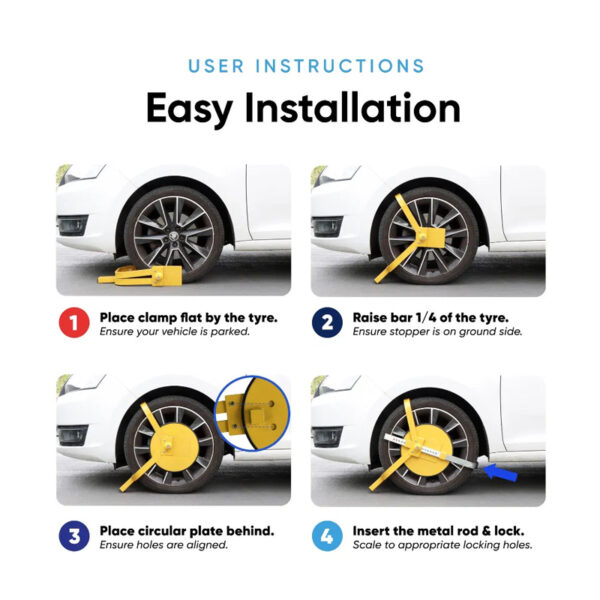 USER INSTRUCTIONS

Easy Installation

1 Place clamp flat by the tyre.
Ensure your vehicle is parked.

2 Raise bar 1/4 of the tyre.
Ensure stopper is on ground side.

3 Place circular plate behind.
Ensure holes are aligned.

4 Insert the metal rod & lock.
Scale to appropriate locking holes.